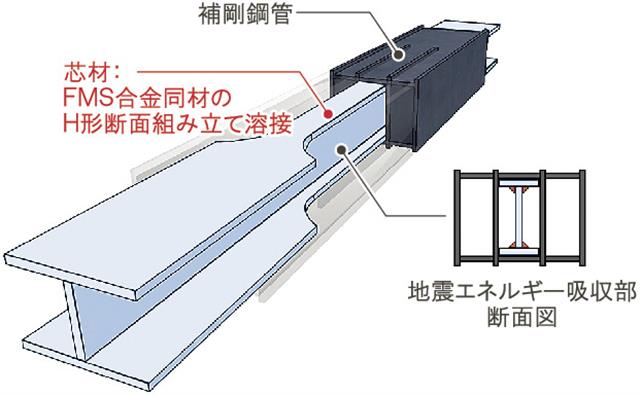 補剛鋼管

芯材：
FMS合金同材の
H形断面組み立て溶接

地震エネルギー吸収部
断面図